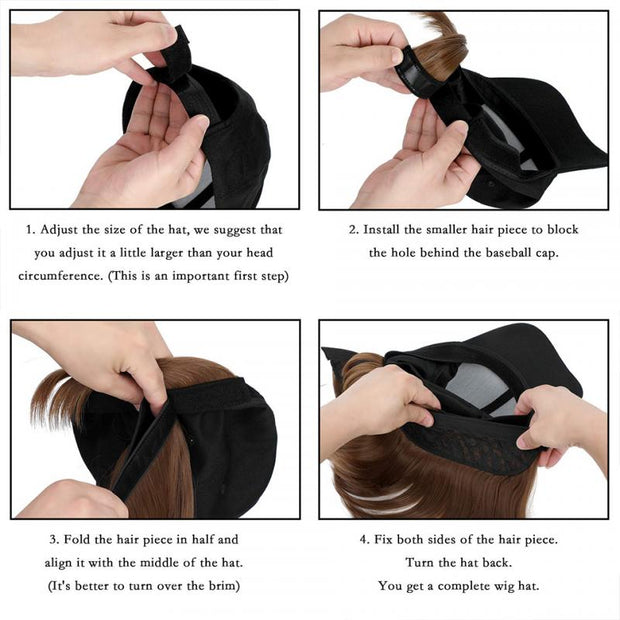 1. Adjust the size of the hat, we suggest that you adjust it a little larger than your head circumference. (This is an important first step)

2. Install the smaller hair piece to block the hole behind the baseball cap.

3. Fold the hair piece in half and align it with the middle of the hat. (It's better to turn over the brim)

4. Fix both sides of the hair piece. Turn the hat back. You get a complete wig hat.