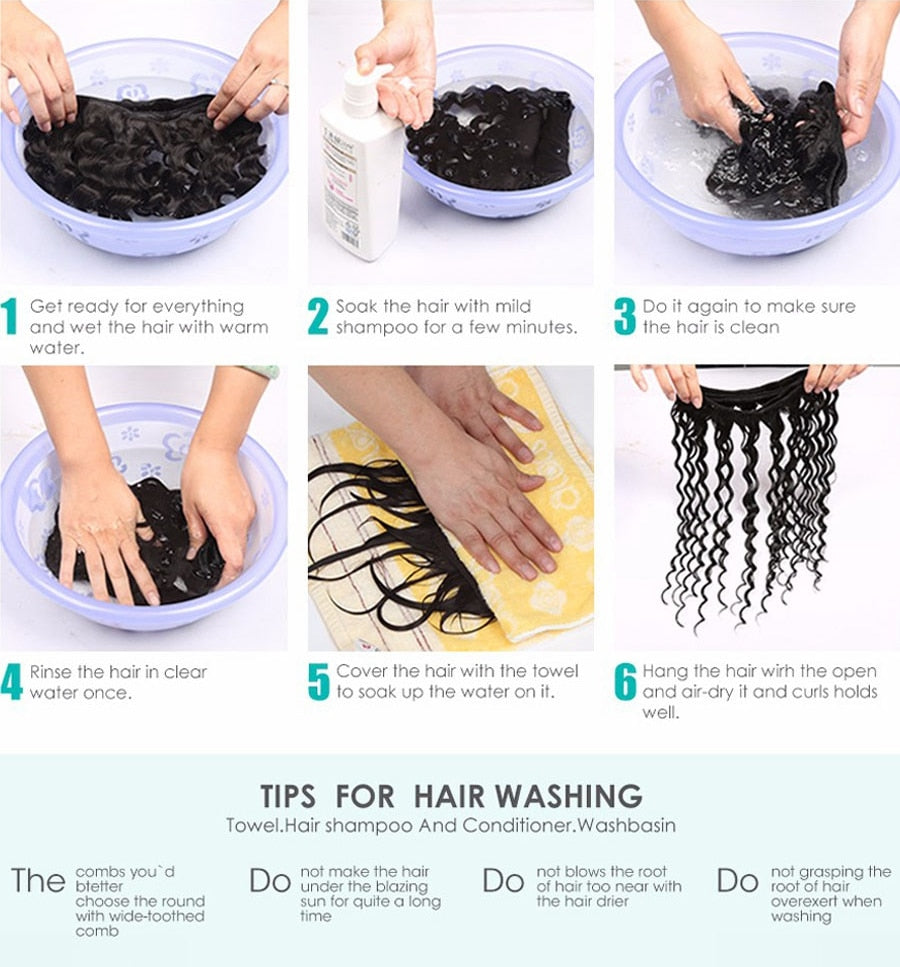 1 Get ready for everything and wet the hair with warm water.

2 Soak the hair with mild shampoo for a few minutes.

3 Do it again to make sure the hair is clean

4 Rinse the hair in clear water once.

5 Cover the hair with the towel to soak up the water on it.

6 Hang the hair wirh the open and air-dry it and curls holds well.

TIPS FOR HAIR WASHING

Towel.Hair shampoo And Conditioner.Washbasin

The combs you`d btetter choose the round with wide-toothed comb

Do not make the hair under the blazing sun for quite a long time

Do not blows the root of hair too near with the hair drier

Do not grasping the root of hair overexert when washing